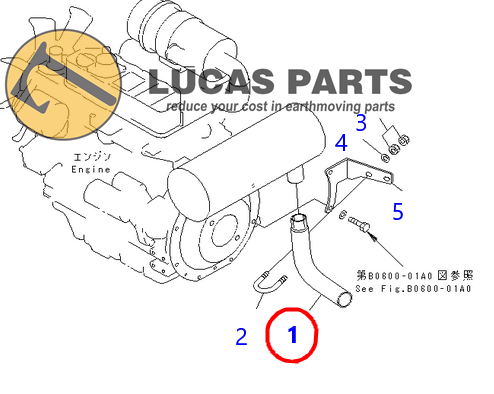 LUCAS PARTS
reduce your cost in earthmoving parts

エンジン
Engine

3
4
5

第B0600-01A0 図参照
See Fig.B0600-01A0

2
1