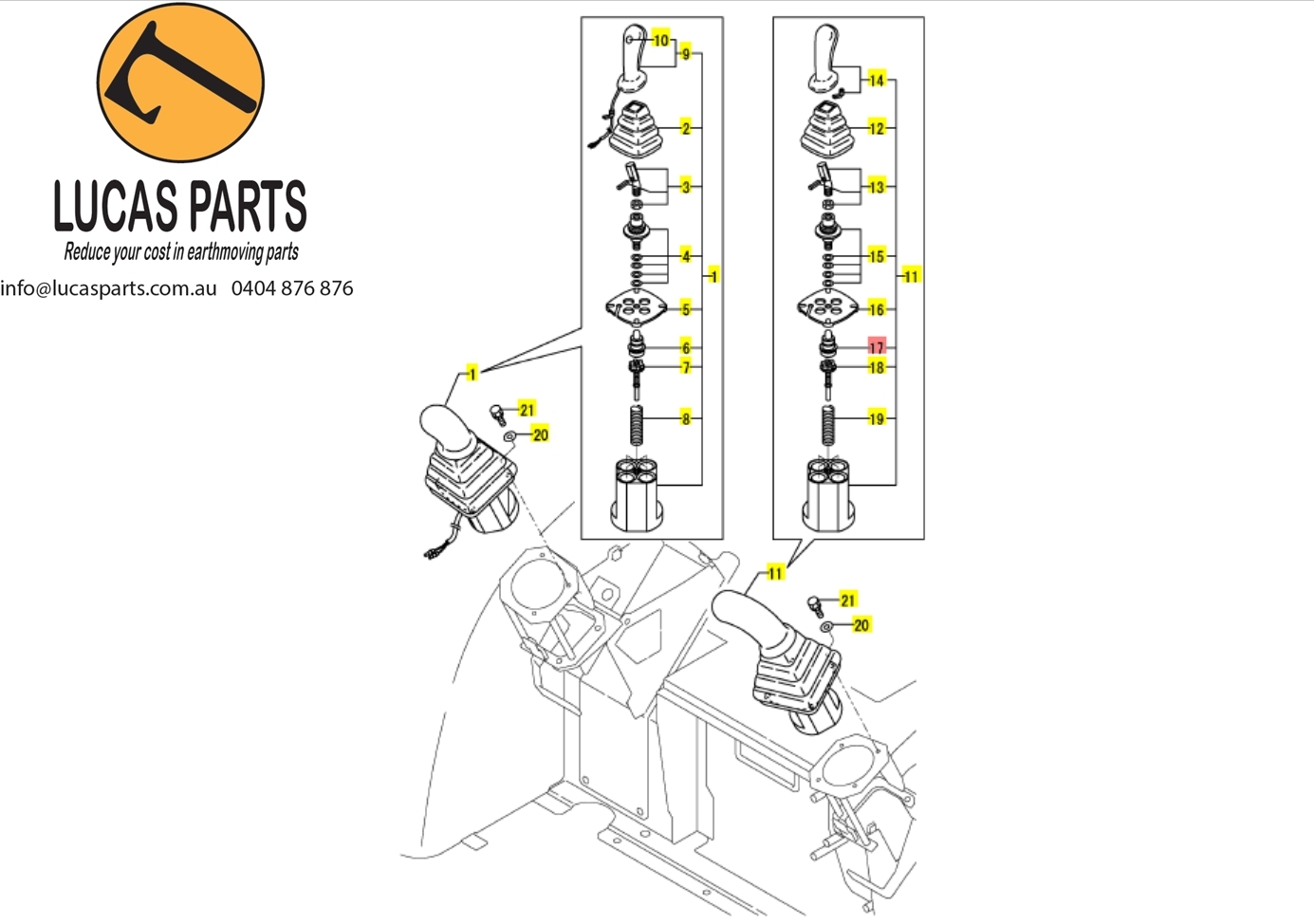 LUCAS PARTS
Reduce your cost in earthmoving parts
info@lucasparts.com.au 0404 876 876

10
9
2
3
4
1
5
6
7
8

14
12
13
15
11
16
17
18
19

1
21
20

11
21
20